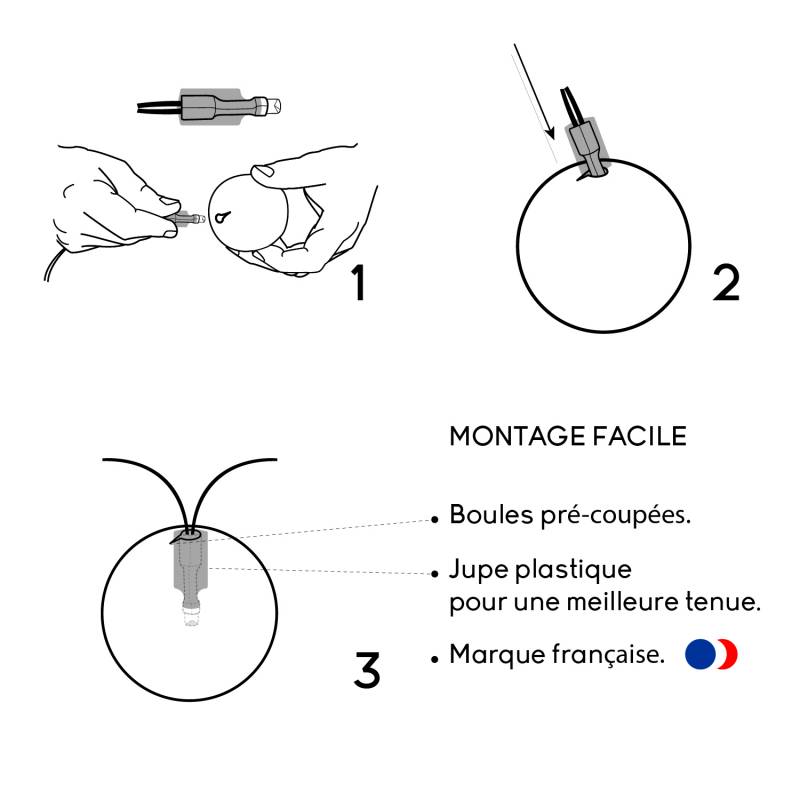 1

2

3

MONTAGE FACILE

• Boules pré-coupées.

• Jupe plastique pour une meilleure tenue.

• Marque française.