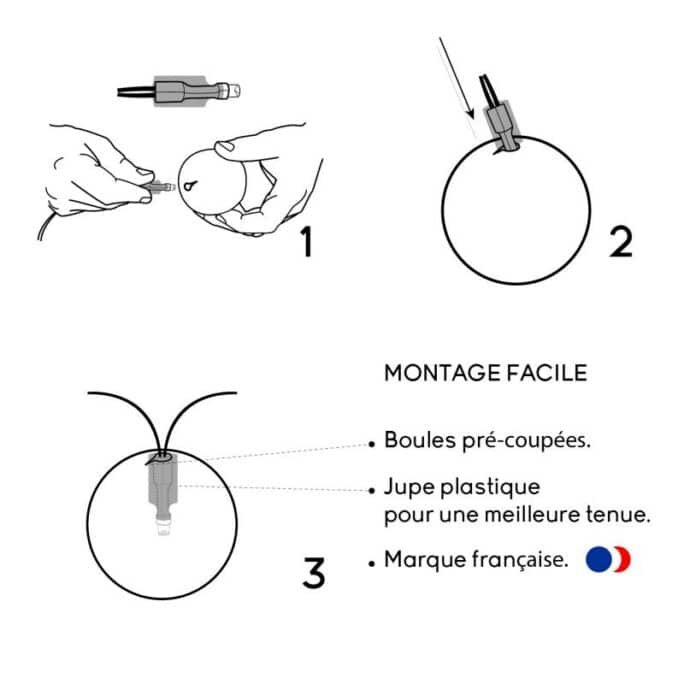 1

2

3

MONTAGE FACILE

• Boules pré-coupées.

• Jupe plastique pour une meilleure tenue.

• Marque française.